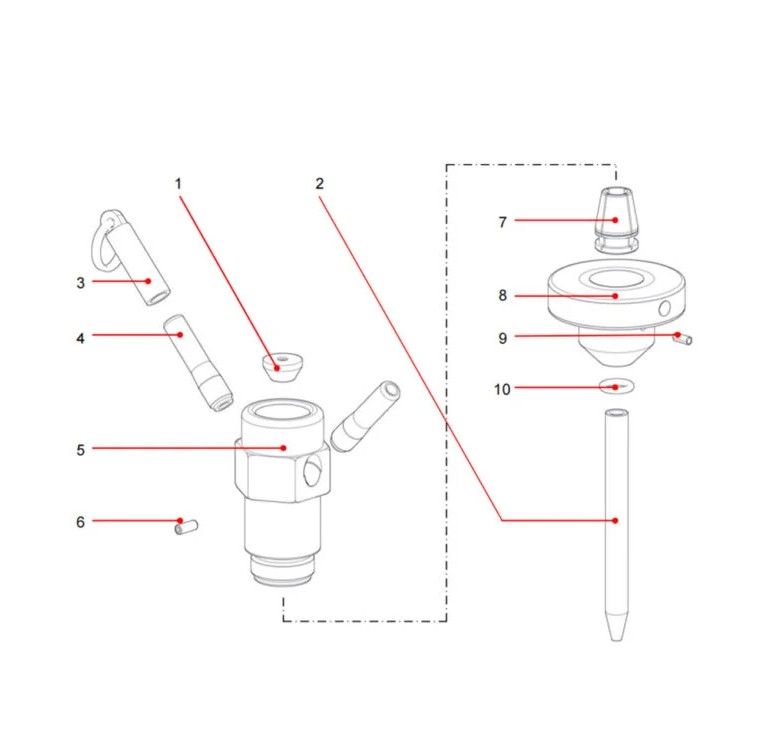 1
2
3
4
5
6
7
8
9
10