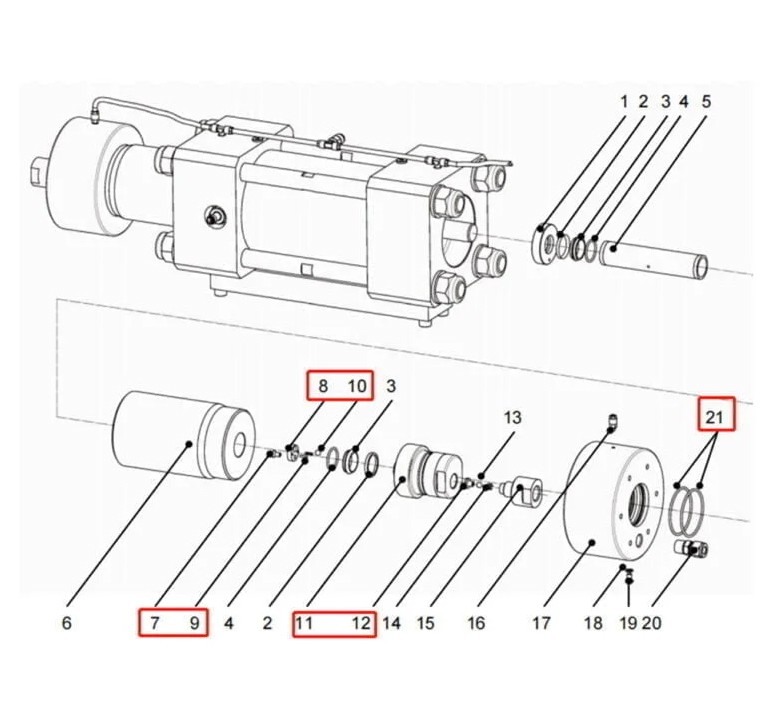 1 2 3 4 5

8 10 3

13

21

6 7 9 4 2 11 12 14 15 16 17 18 19 20