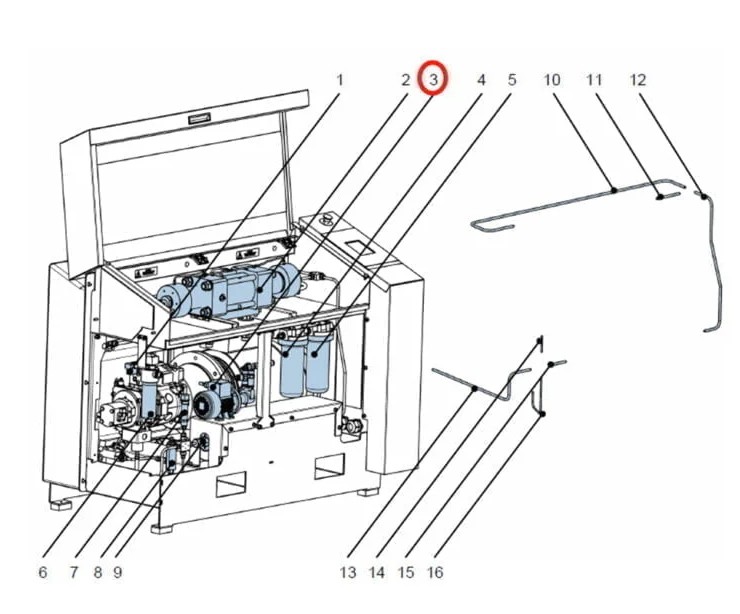 1 2 3 4 5 10 11 12

6 7 8 9

13 14 15 16