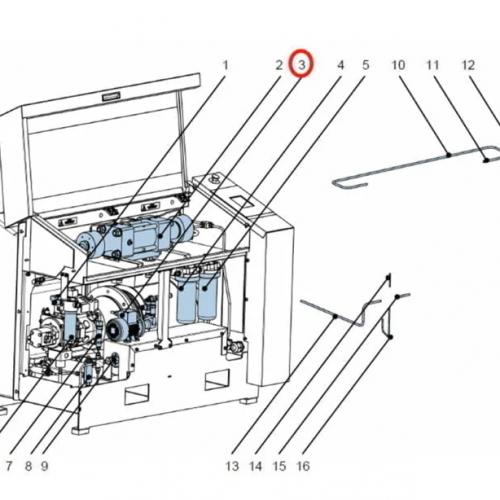 1 2 3 4 5 10 11 12

7 8 9 13 14 15 16