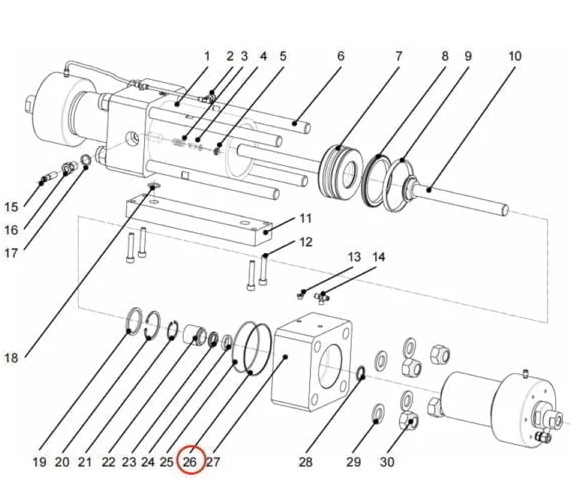 1 2 3 4 5 6 7 8 9 10

15

16

17

11

12

13 14

18

19 20 21 22 23 24 25 26 27 28 29 30