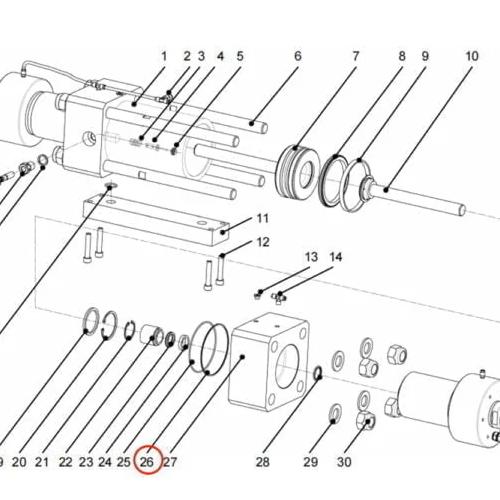 1 2 3 4 5 6 7 8 9 10
11
12
13 14
9 20 21 22 23 24 25 26 27 28 29 30