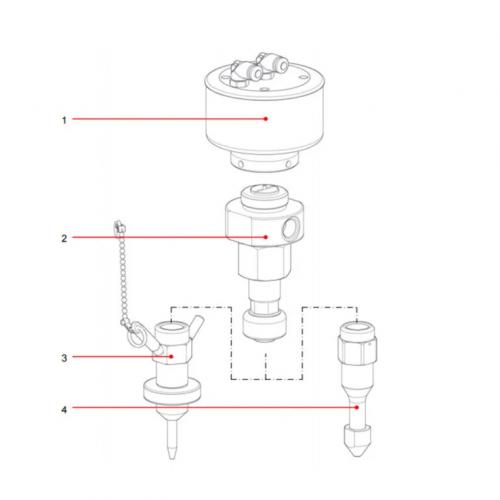 1

2

3

4