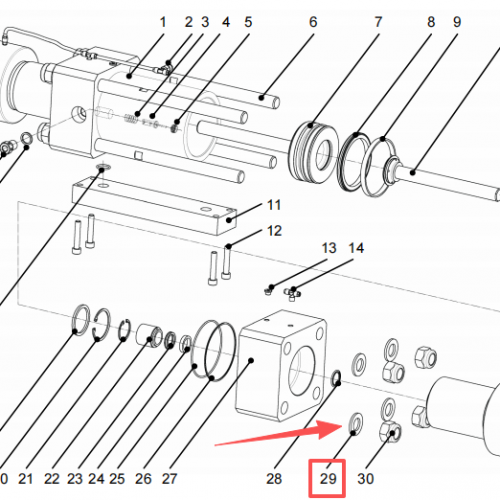 1 2 3 4 5 6 7 8 9

11

12

13 14

0 21 22 23 24 25 26 27 28 29 30