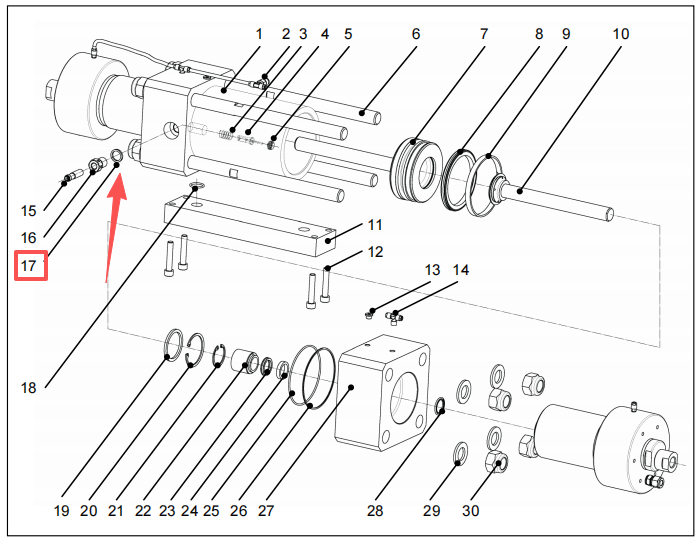 1 2 3 4 5 6 7 8 9 10

15

16

17

11

12

13 14

18

19 20 21 22 23 24 25 26 27 28 29 30