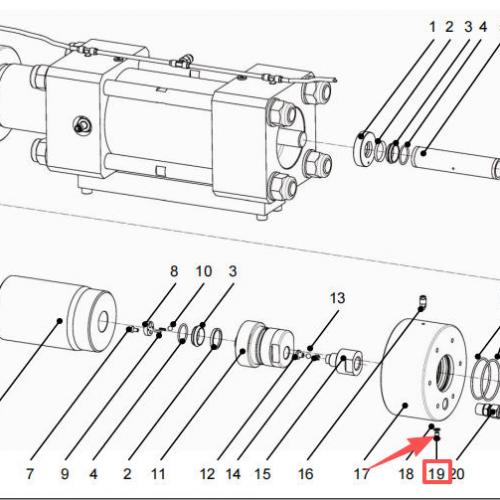 1 2 3 4

8 10 3

13

7 9 4 2 11 12 14 15 16 17 18 19 20