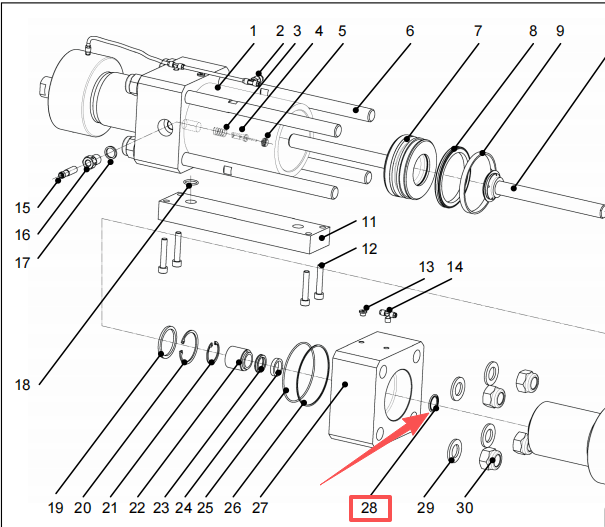 1 2 3 4 5 6 7 8 9
15
16
17
11
12
13 14
18
19 20 21 22 23 24 25 26 27 28 29 30