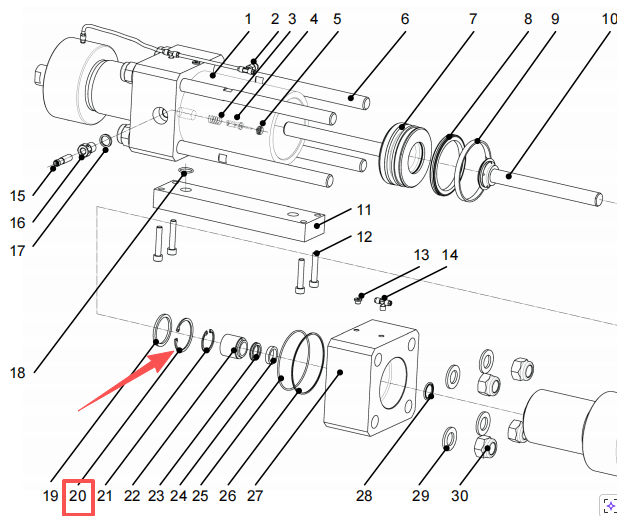 1 2 3 4 5 6 7 8 9 10

15

16

17

11

12

13 14

18

19 20 21 22 23 24 25 26 27 28 29 30