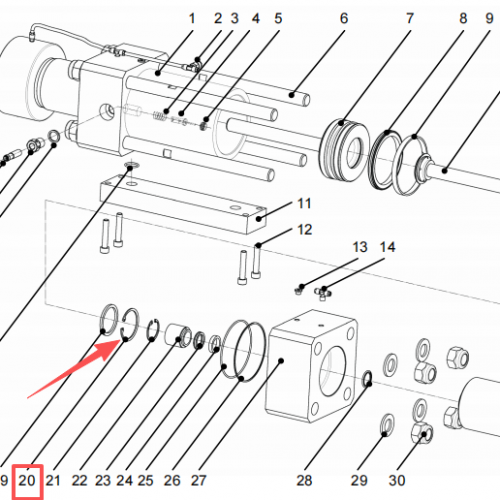 1 2 3 4 5 6 7 8 9

11

12

13 14

9 20 21 22 23 24 25 26 27 28 29 30