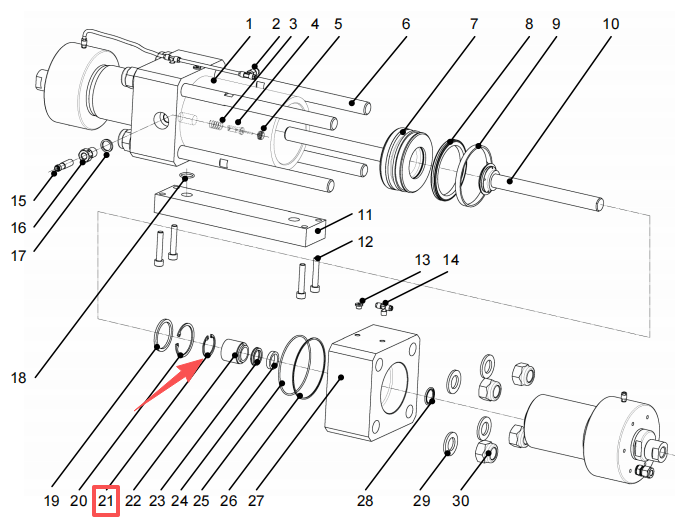 1 2 3 4 5 6 7 8 9 10

15

16

17

11

12

13 14

18

19 20 21 22 23 24 25 26 27 28 29 30