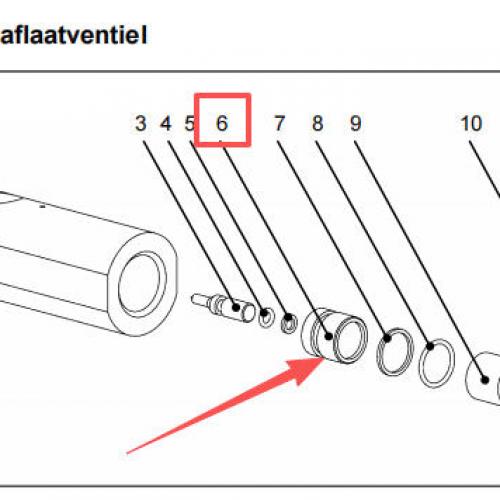 aflaatventiel

3 4 5 6 7 8 9 10