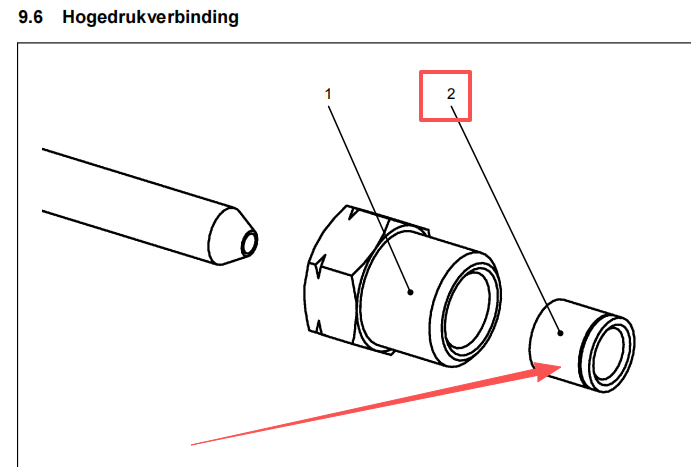 9.6 Hogedrukverbinding

1

2