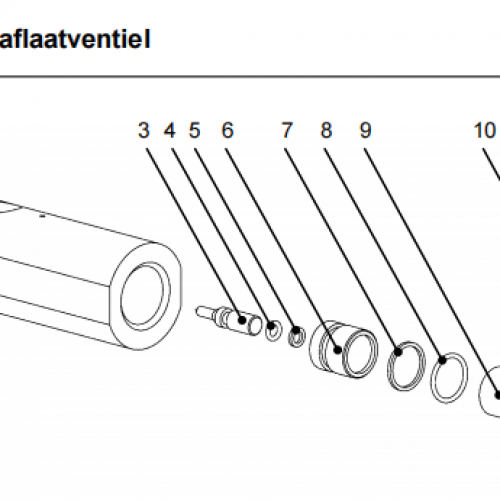 aflaatventiel

3 4 5 6 7 8 9 10