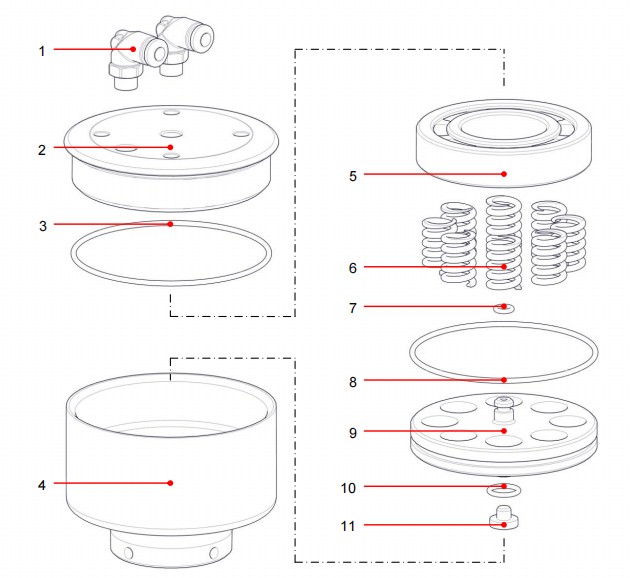 1
2
3
4
5
6
7
8
9
10
11