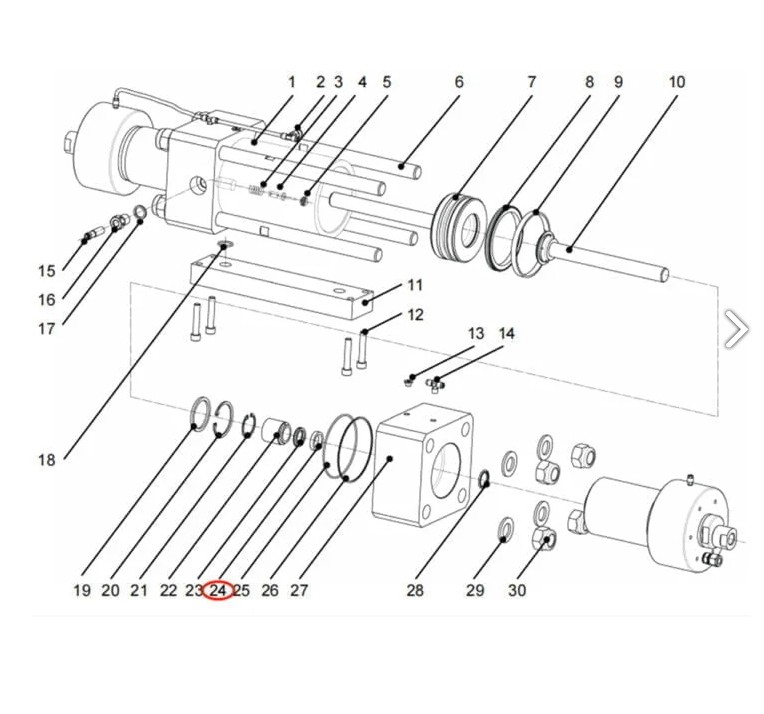 1 2 3 4 5 6 7 8 9 10

15
16
17

11
12
13 14

18

19 20 21 22 23 24 25 26 27 28 29 30