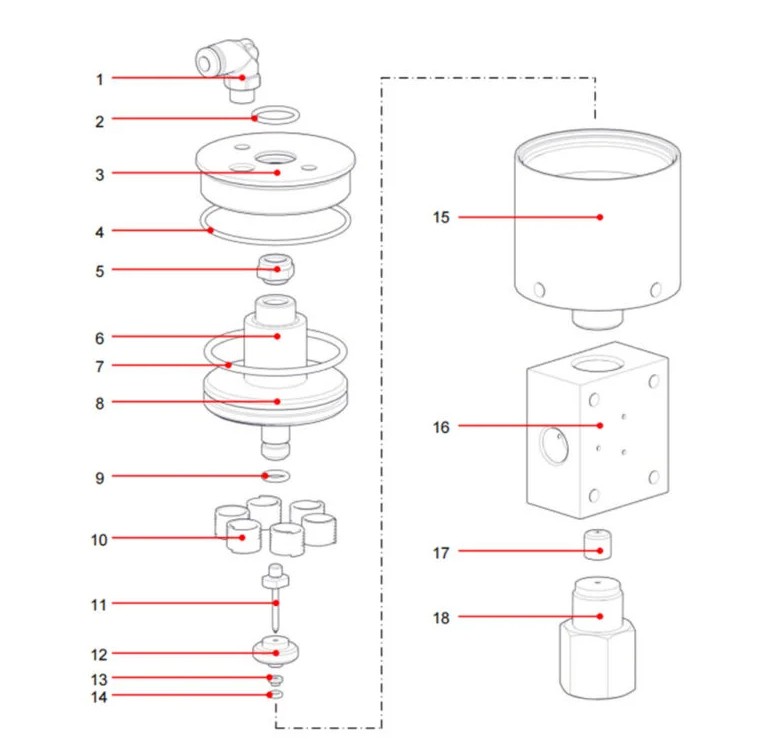 1
2
3
4
5
6
7
8
9
10
11
12
13
14
15
16
17
18