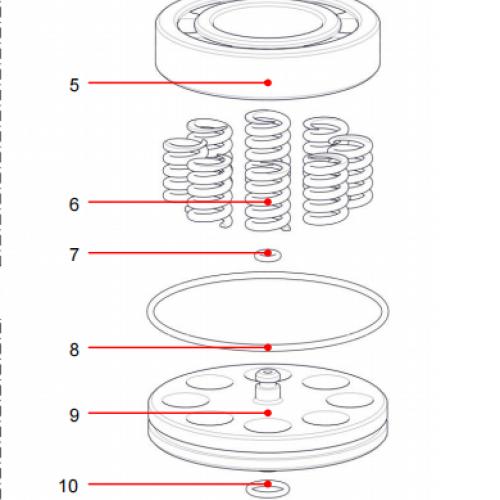 5
6
7
8
9
10