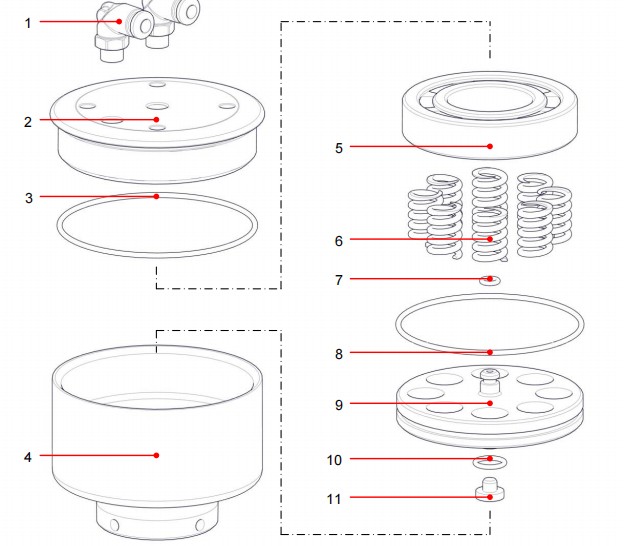 1
2
3
4
5
6
7
8
9
10
11