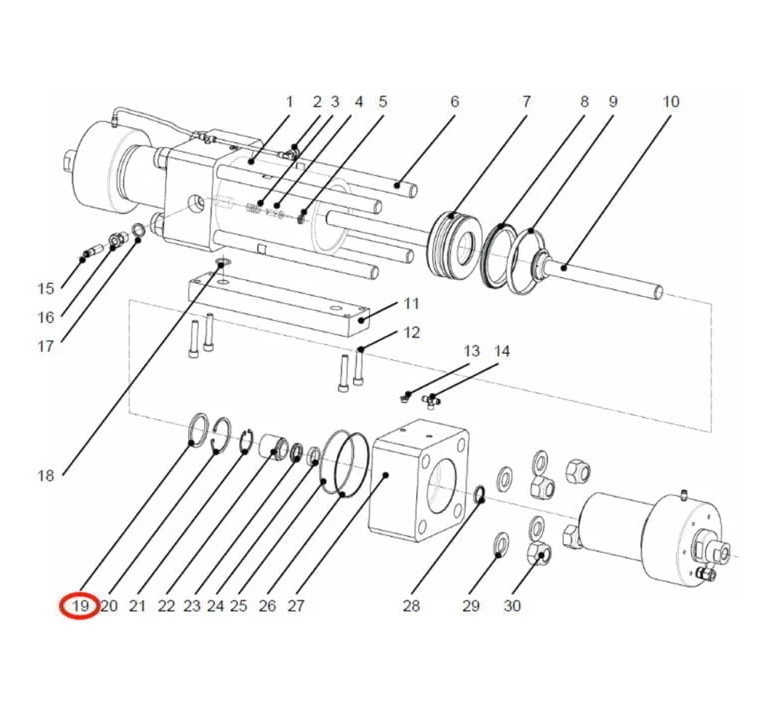 1 2 3 4 5 6 7 8 9 10

15

16

17

11

12

13 14

18

19 20 21 22 23 24 25 26 27 28 29 30