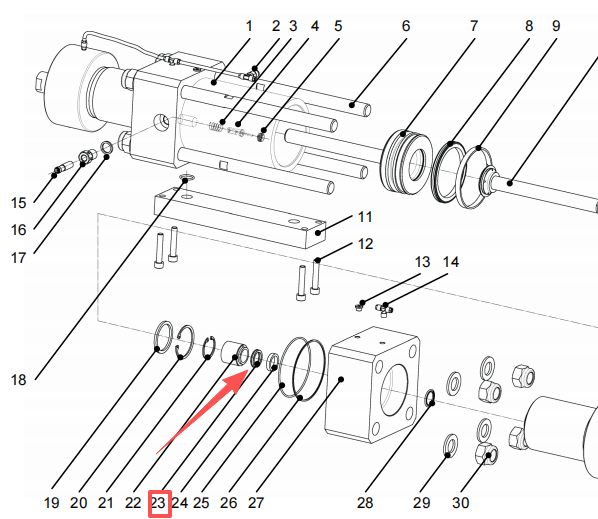 1 2 3 4 5 6 7 8 9

15

16

17

11

12

13 14

18

19 20 21 22 23 24 25 26 27 28 29 30