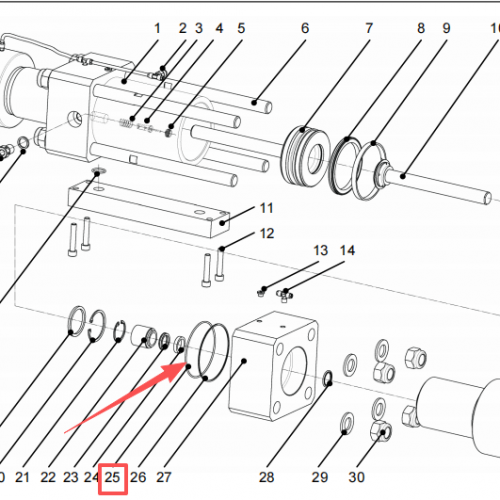 1 2 3 4 5 6 7 8 9 10

11

12

13 14

0 21 22 23 24 25 26 27 28 29 30