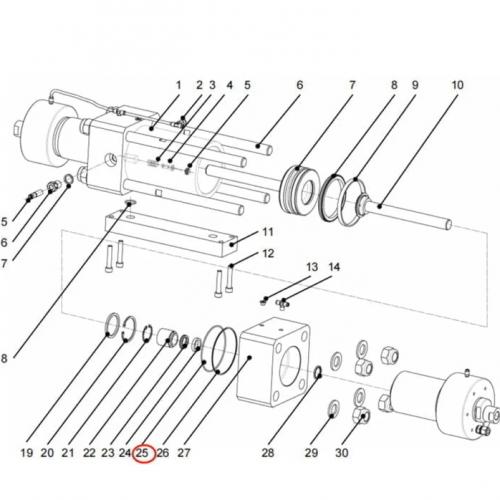 1 2 3 4 5 6 7 8 9 10

5
6
7

11
12
13 14

8

19 20 21 22 23 24 25 26 27 28 29 30