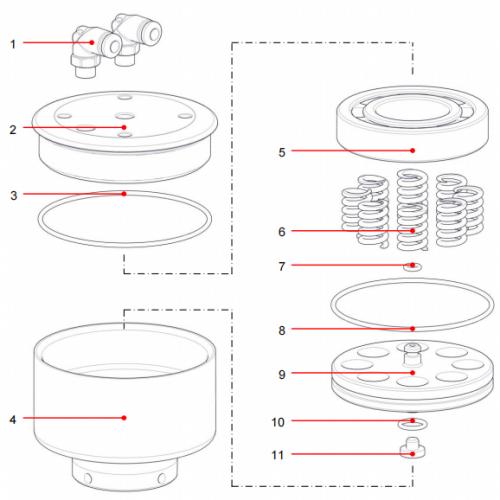 1
2
3
4
5
6
7
8
9
10
11