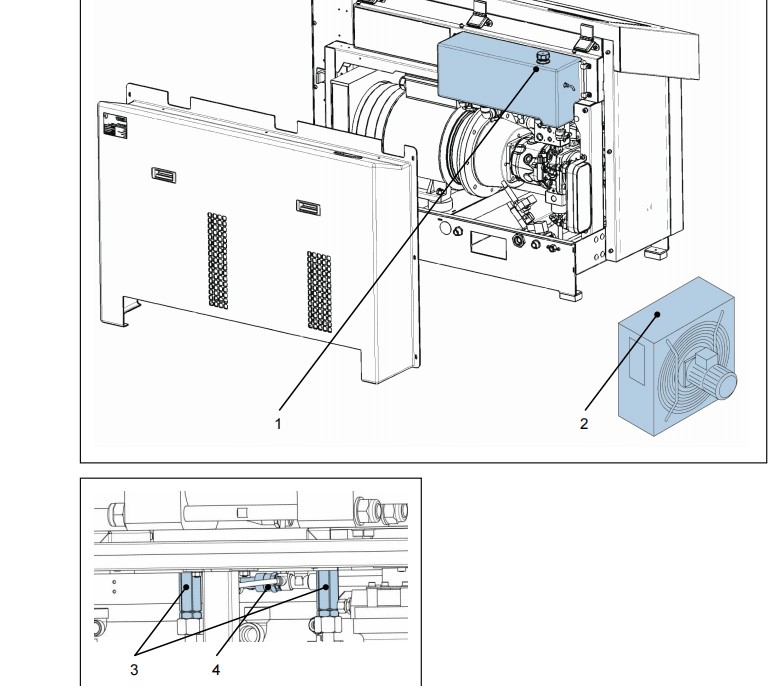 1
2
3
4