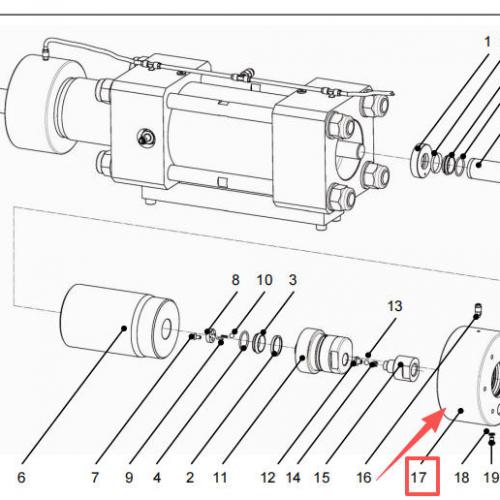 1

8 10 3

13

6 7 9 4 2 11 12 14 15 16 17 18 19