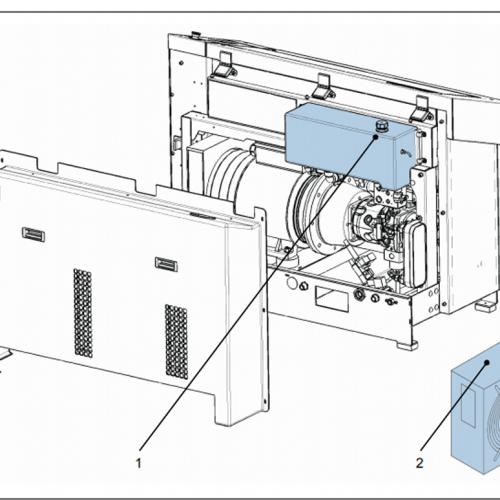 1

2