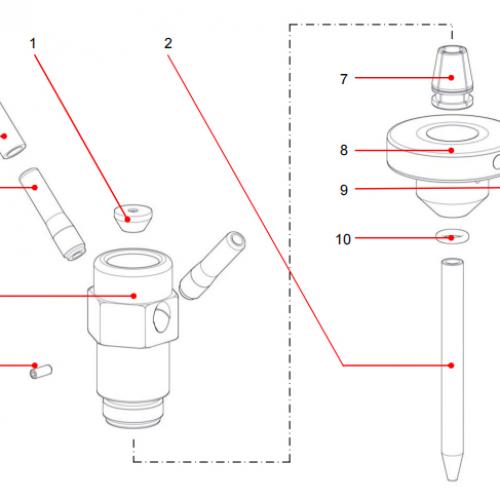 1
2
7
8
9
10