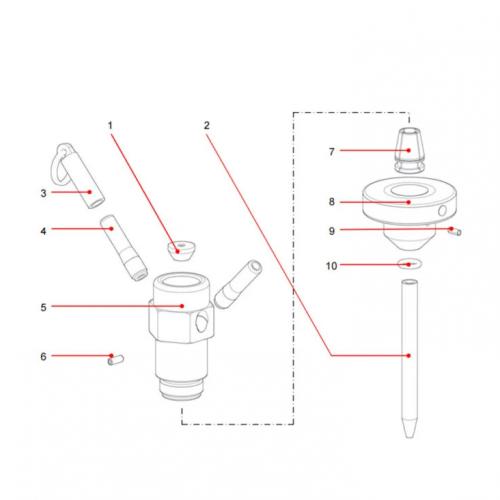 1
2
3
4
5
6
7
8
9
10