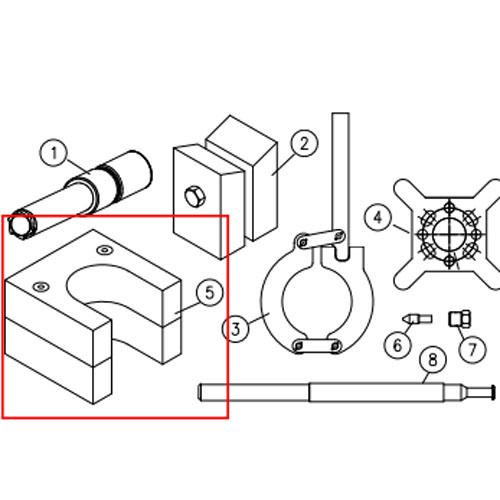 1
2
4
5
3
6
7
8