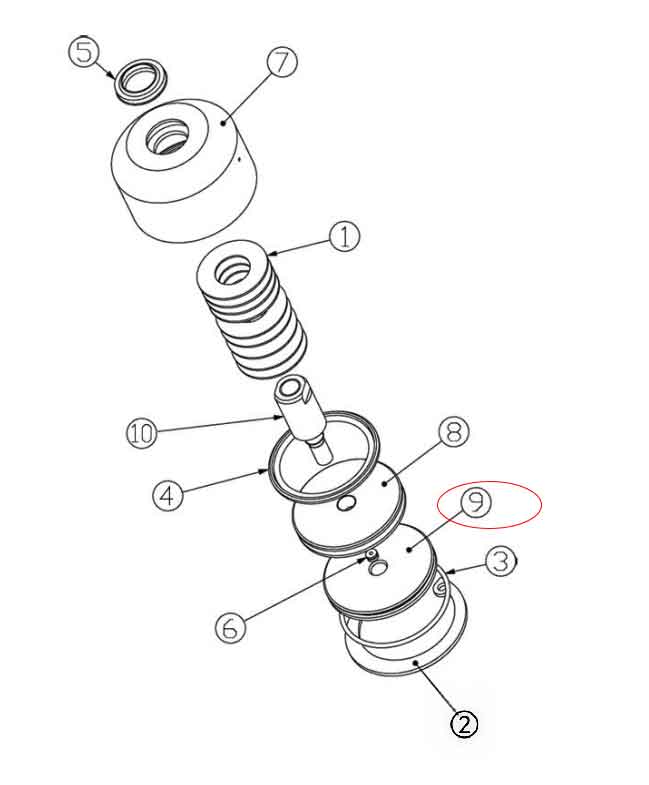 5
7
1
10
8
4
9
3
6
2