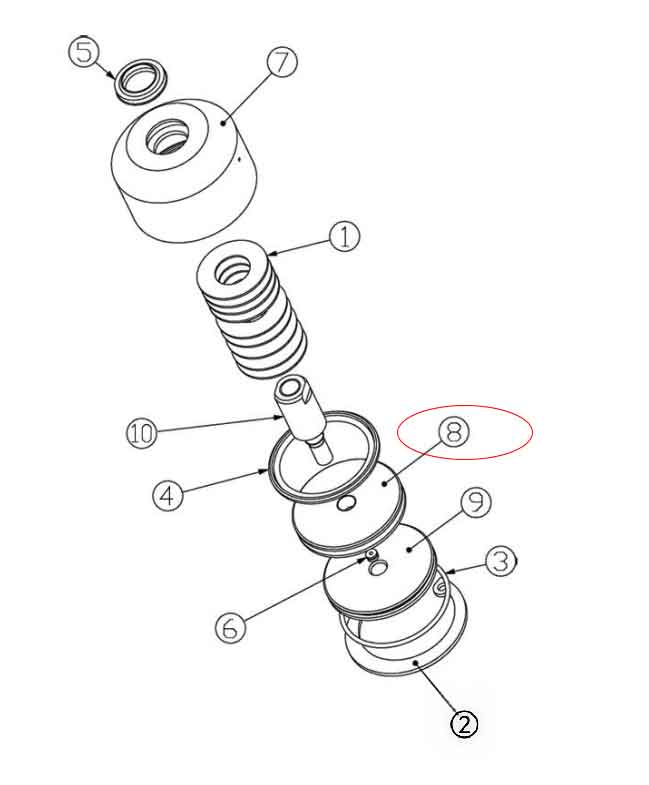 5
7
1
10
8
4
9
3
6
2