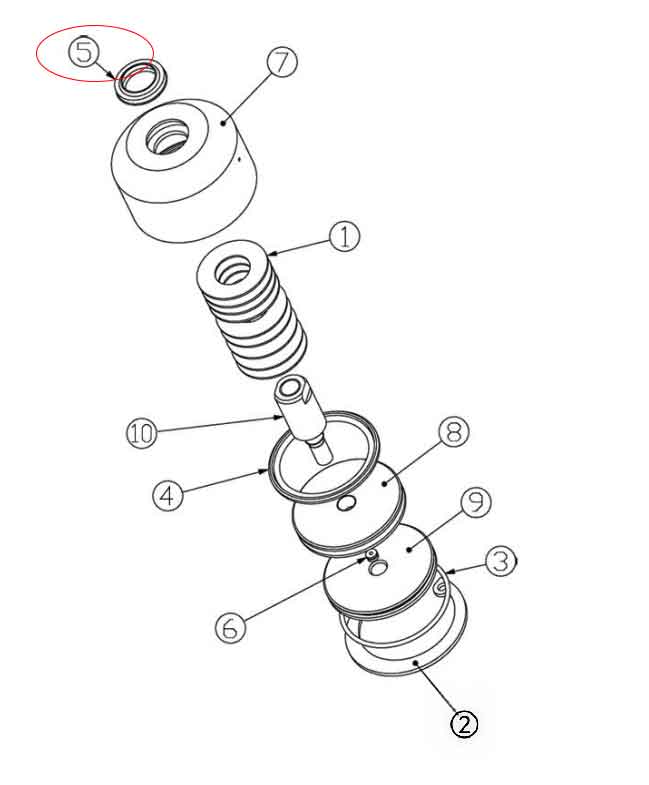 5
7
1
10
8
4
9
3
6
2