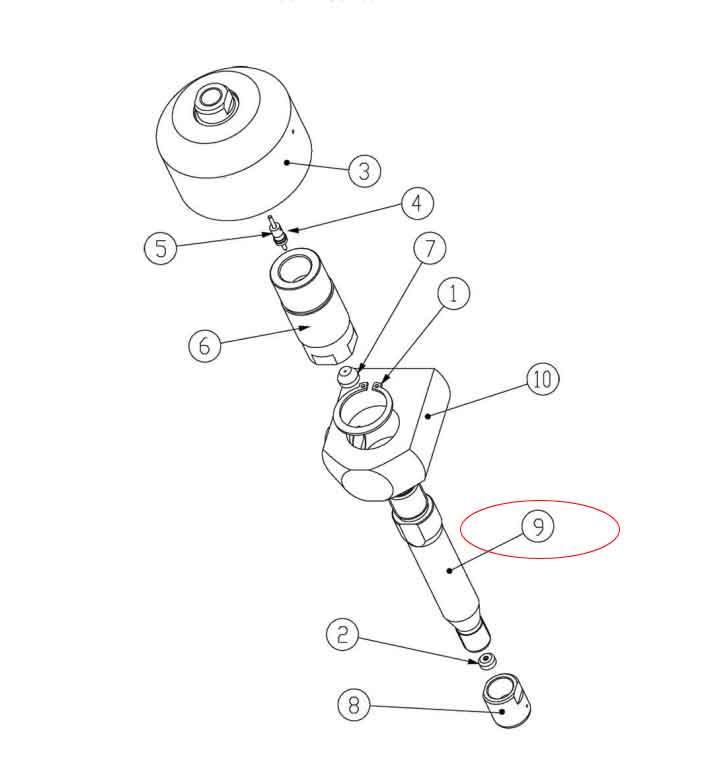 3
4
5
7
1
6
10
9
2
8