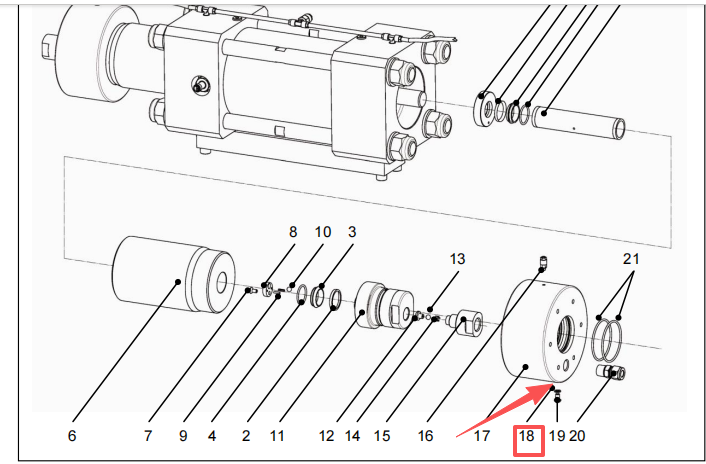 8
10
3
13
21
6
7
9
4
2
11
12
14
15
16
17
18
19
20