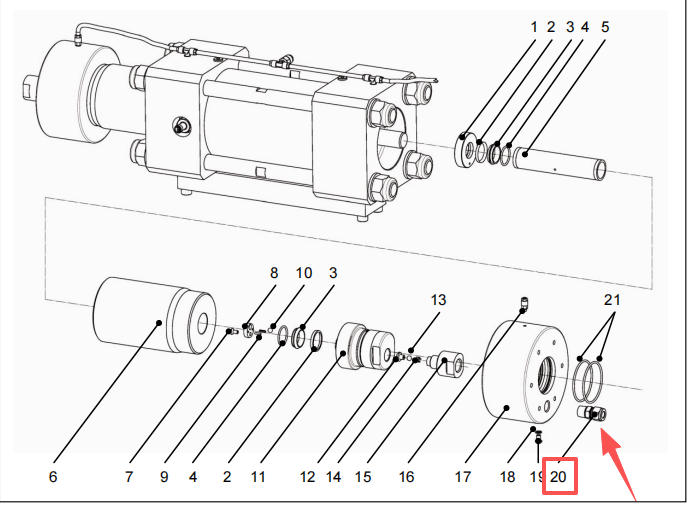 1 2 3 4 5

8 10 3

13

21

6 7 9 4 2 11 12 14 15 16 17 18 19 20