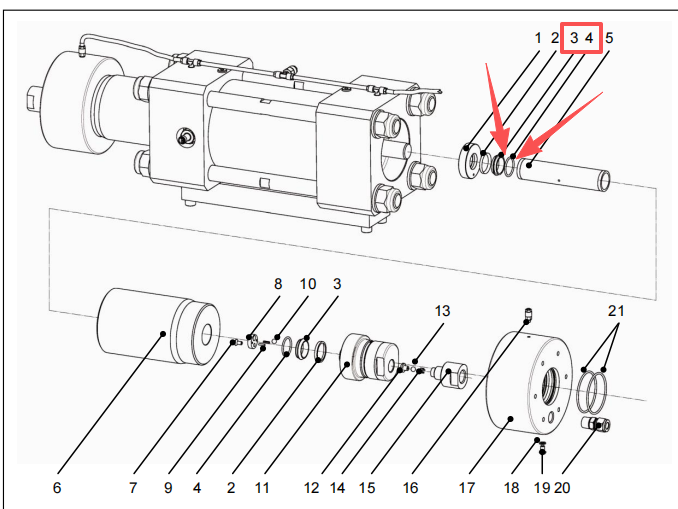 1 2 3 4 5

8 10 3

13

21

6 7 9 4 2 11 12 14 15 16 17 18 19 20