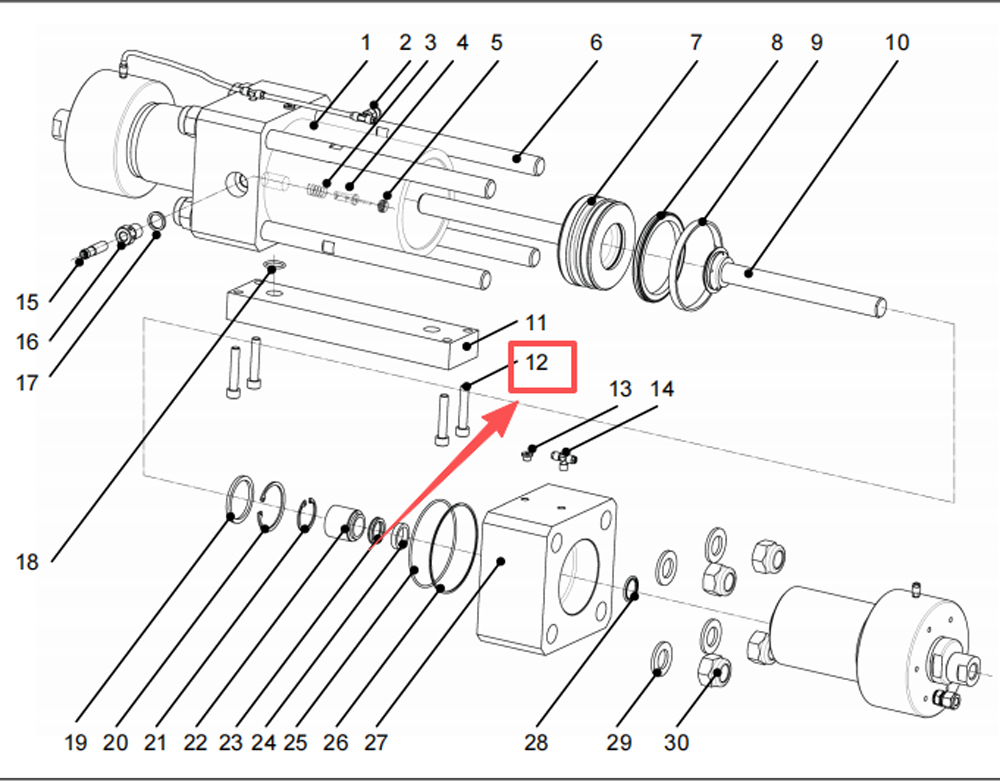 1 2 3 4 5 6 7 8 9 10

15

16

17

11

12

13 14

18

19 20 21 22 23 24 25 26 27 28 29 30