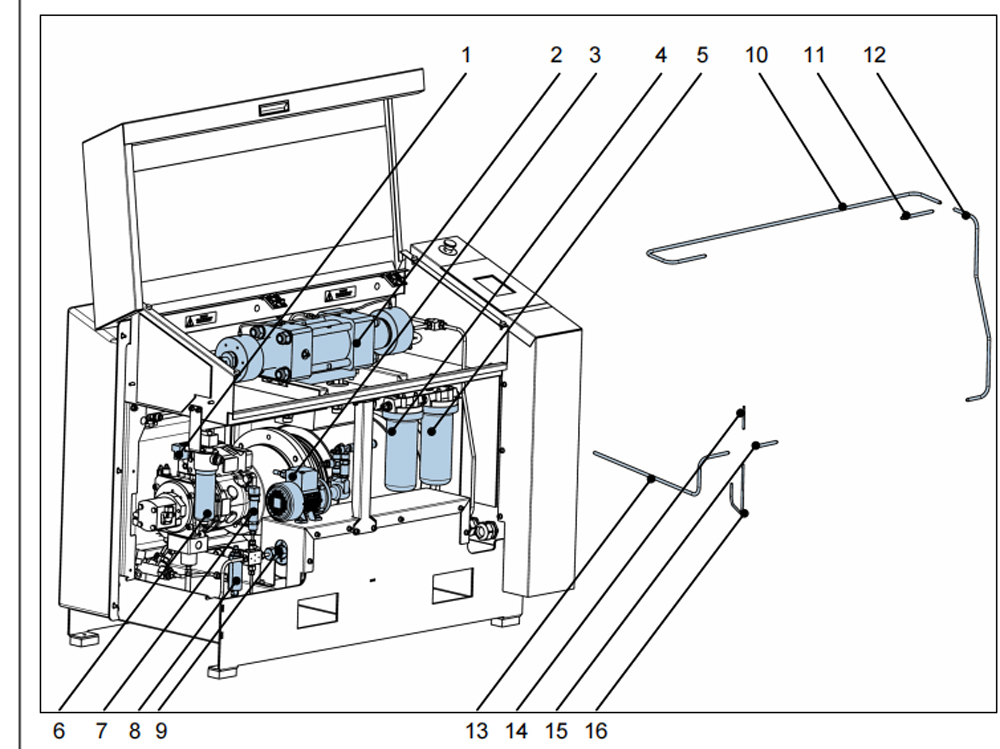 1 2 3 4 5 10 11 12

6 7 8 9 13 14 15 16