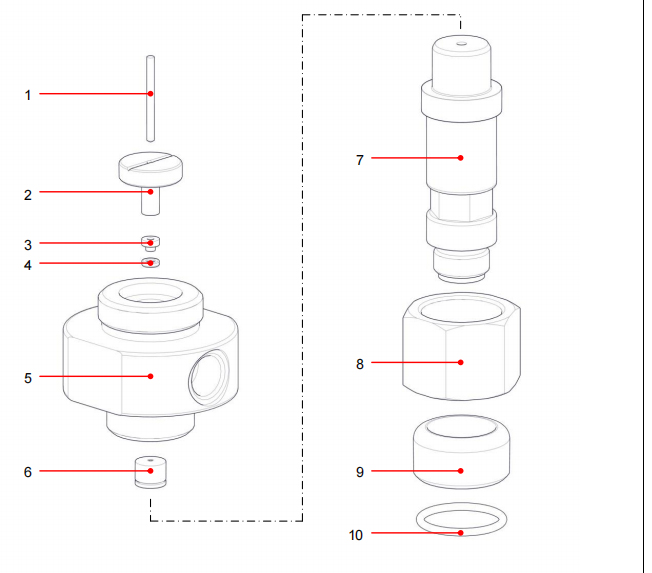 1
2
3
4
5
6
7
8
9
10