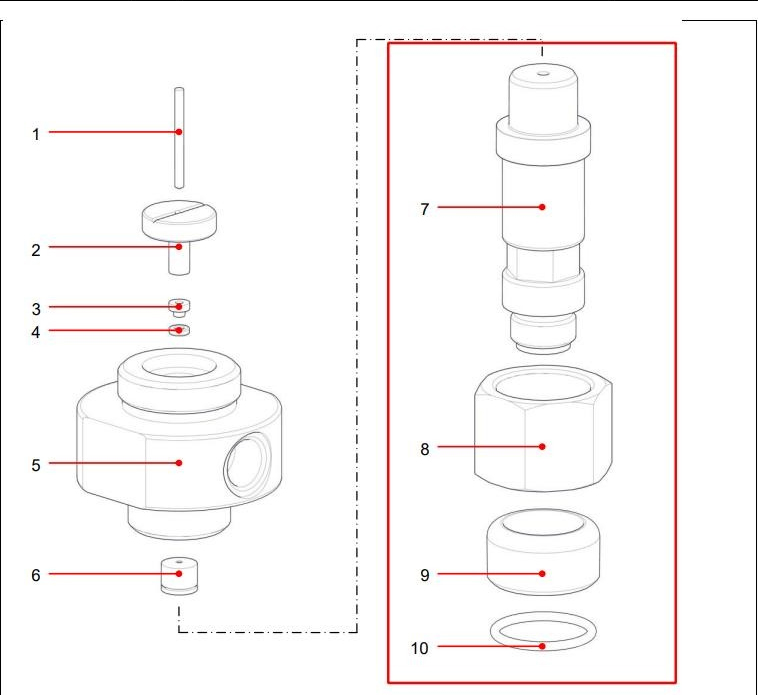 1
2
3
4
5
6
7
8
9
10