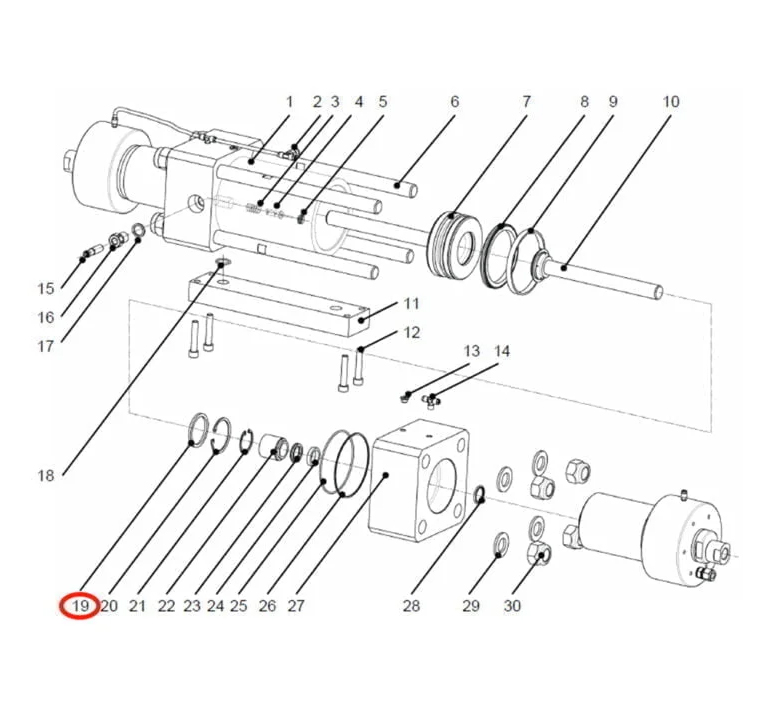 1 2 3 4 5 6 7 8 9 10

15
16
17

11
12

13 14

18

19 20 21 22 23 24 25 26 27 28 29 30