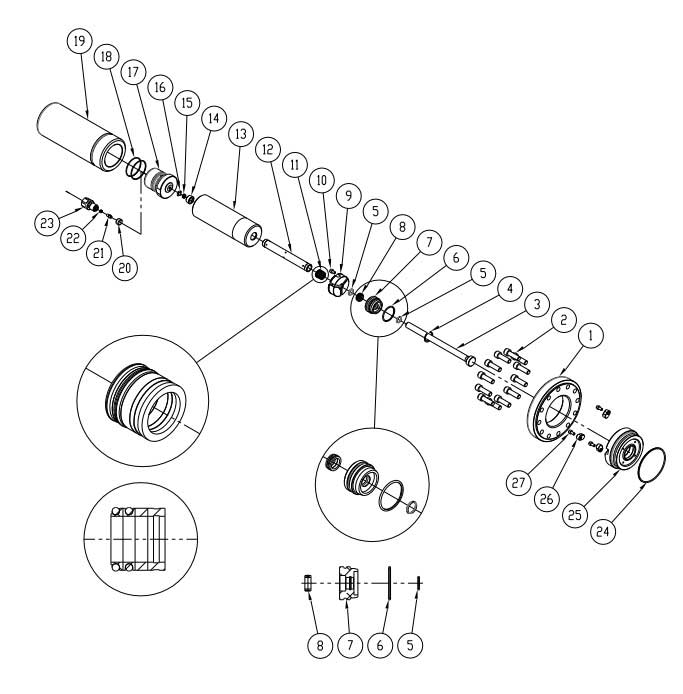 19
18
17
16
15
14
13
12
11
10
9
5
8
7
6
5
4
3
2
1
23
22
21
20
27
26
25
24
8
7
6
5